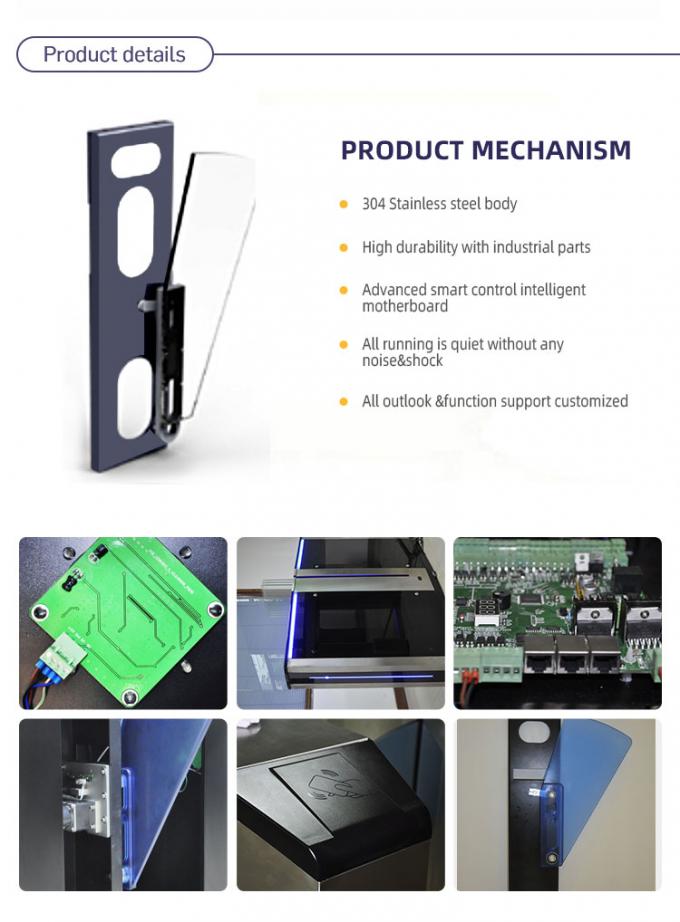 Product details

PRODUCT MECHANISM

304 Stainless steel body

High durability with industrial parts

Advanced smart control intelligent motherboard

All running is quiet without any noise&shock

All outlook &function support customized